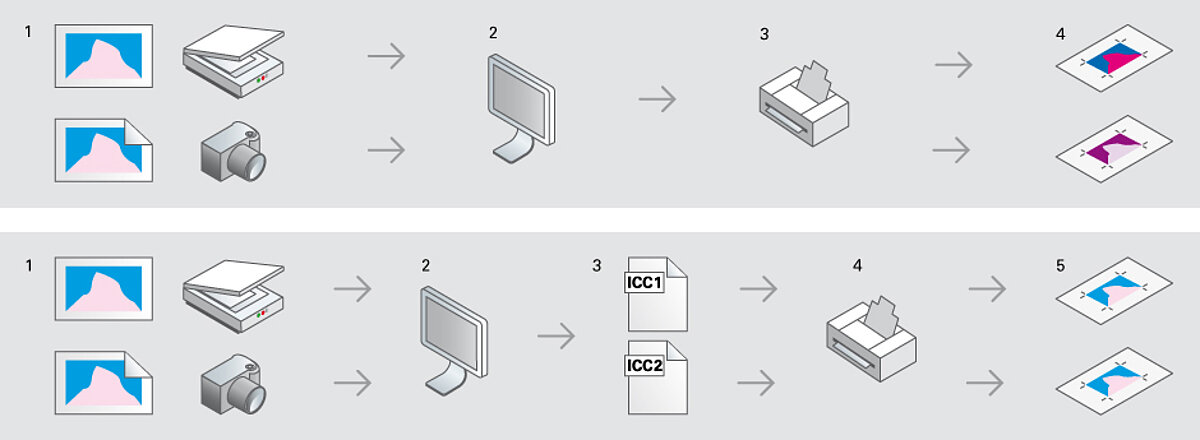 1

2

3

4

1

2

3

ICC1

ICC2

4

5