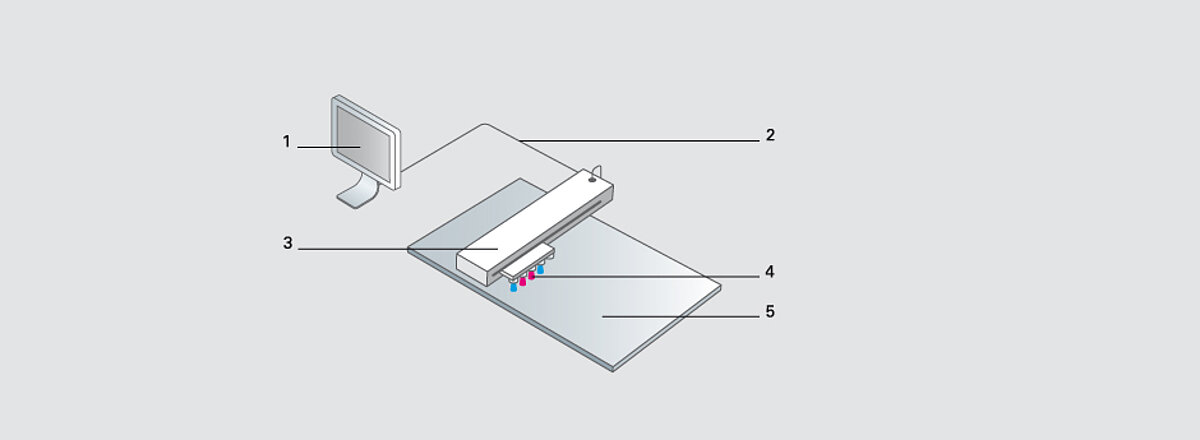 1
2
3
4
5